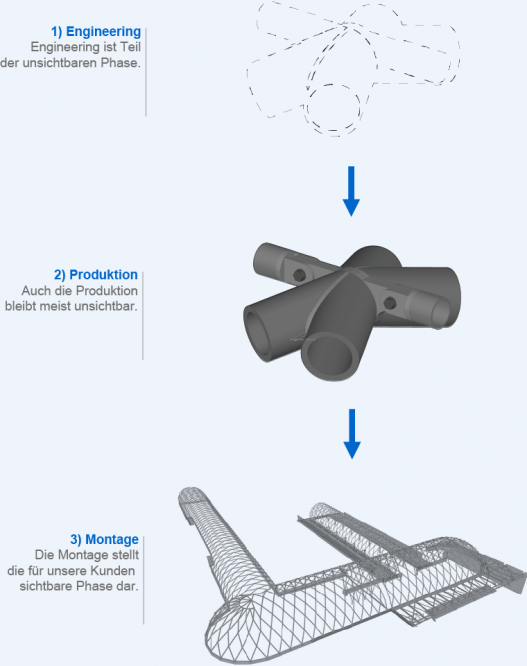 1) Engineering
Engineering ist Teil der unsichtbaren Phase.

2) Produktion
Auch die Produktion bleibt meist unsichtbar.

3) Montage
Die Montage stellt die für unsere Kunden sichtbare Phase dar.